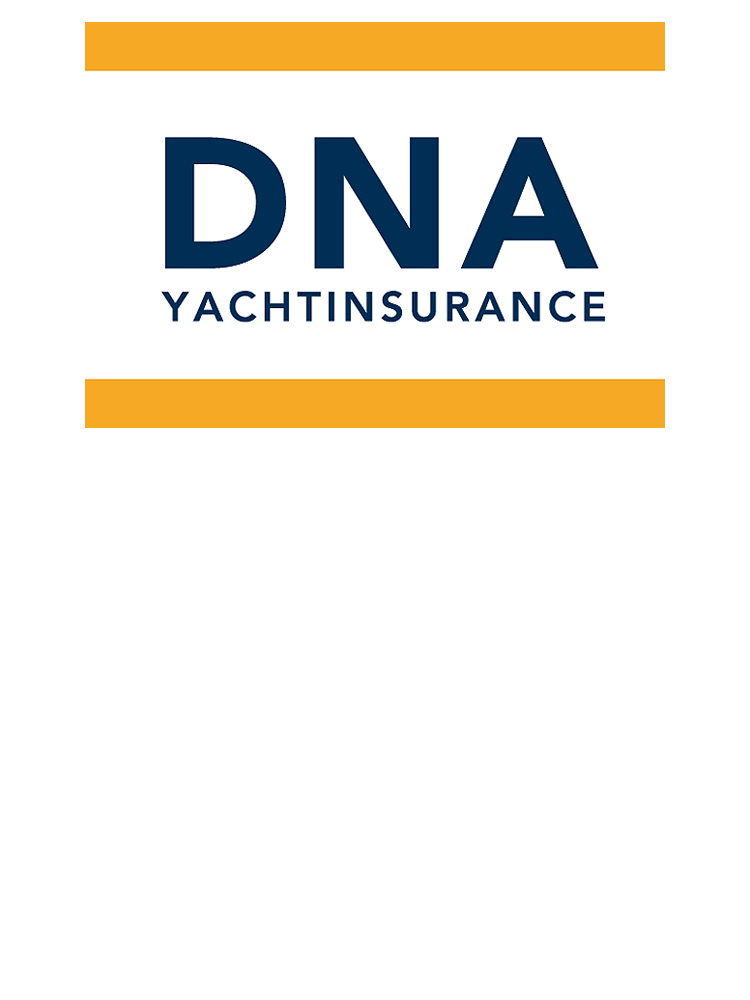 DNA
YACHTINSURANCE