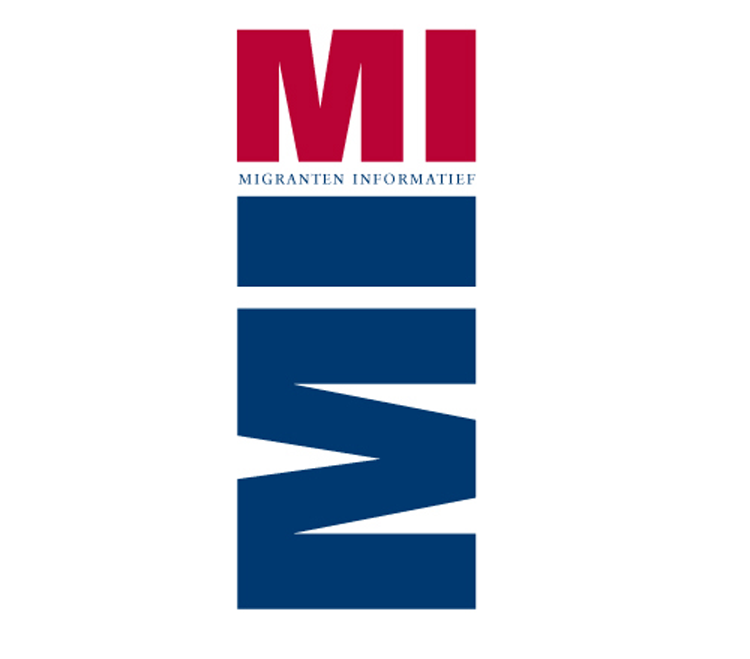 MI
MIGRANTEN INFORMATIEF
MI