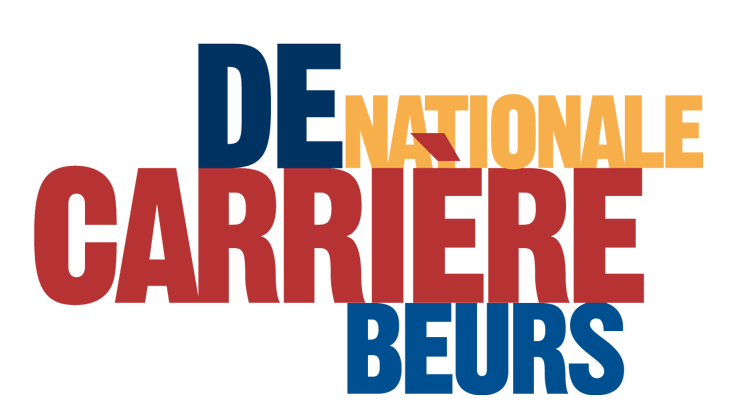 DE NATIONALE
CARRIÈRE
BEURS